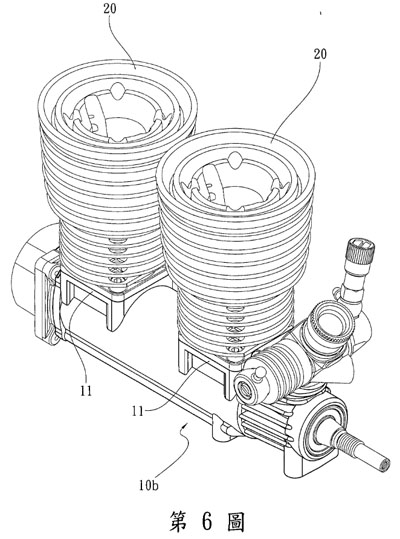 20

20

11

11

10b

第 6 圖